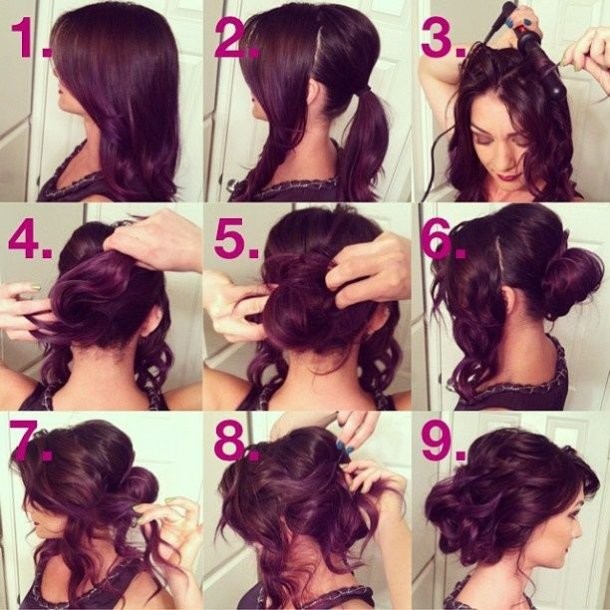 1.
2.
3.
4.
5.
6.
7.
8.
9.